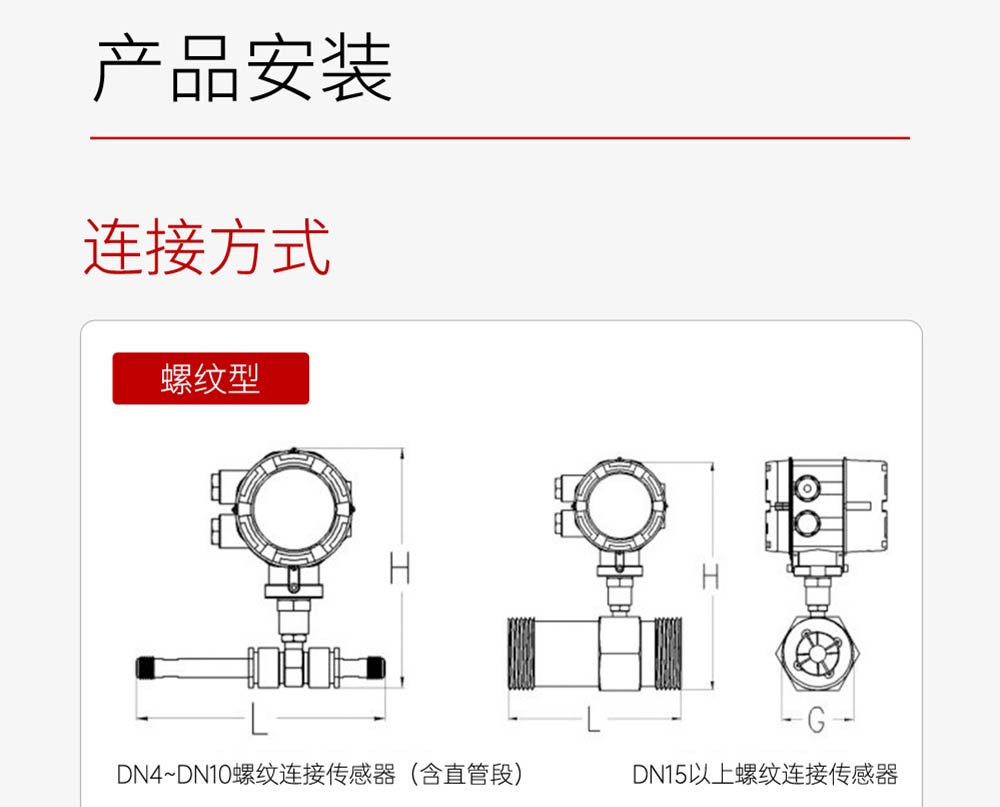 产品安装

连接方式

螺纹型

H

L

H

L

G

DN4~DN10螺纹连接传感器（含直管段）

DN15以上螺纹连接传感器